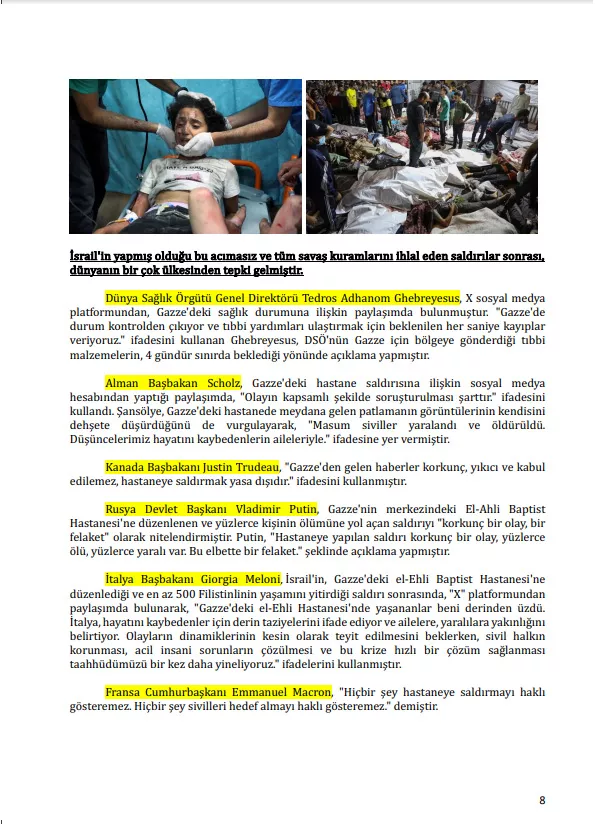 İsrail'in yapmış olduğu bu acımasız ve tüm savaş kuramlarını ihlal eden saldırılar sonrası, dünyanın bir çok ülkesinden tepki gelmiştir.

Dünya Sağlık Örgütü Genel Direktörü Tedros Adhanom Ghebreyesus, X sosyal medya platformundan, Gazze'deki sağlık durumuna ilişkin paylaşımda bulunmuştur. "Gazze'de durum kontrolden çıkıyor ve tıbbi yardımları ulaştırmak için beklenilen her saniye kayıplar veriyoruz." ifadesini kullanan Ghebreyesus, DSÖ'nün Gazze için bölgeye gönderdiği tıbbi malzemelerin, 4 gündür sınırda beklediği yönünde açıklama yapmıştır.

Alman Başbakan Scholz, Gazze'deki hastane saldırısına ilişkin sosyal medya hesabından yaptığı paylaşımda, "Olayın kapsamlı şekilde soruşturulması şarttır." ifadesini kullandı. Şansölye, Gazze'deki hastanede meydana gelen patlamanın görüntülerinin kendisini dehşete düşürdüğünü de vurgulayarak, "Masum siviller yaralandı ve öldürüldü. Düşüncelerimiz hayatını kaybedenlerin aileleriyle." ifadesine yer vermiştir.

Kanada Başbakanı Justin Trudeau, "Gazze'den gelen haberler korkunç, yıkıcı ve kabul edilemez, hastaneye saldırmak yasa dışıdır." ifadesini kullanmıştır.

Rusya Devlet Başkanı Vladimir Putin, Gazze'nin merkezindeki El-Ahli Baptist Hastanesi'ne düzenlenen ve yüzlerce kişinin ölümüne yol açan saldırıyı "korkunç bir olay, bir felaket" olarak nitelendirmiştir. Putin, "Hastaneye yapılan saldırı korkunç bir olay, yüzlerce ölü, yüzlerce yaralı var. Bu elbette bir felaket." şeklinde açıklama yapmıştır.

İtalya Başbakanı Giorgia Meloni, İsrail'in, Gazze'deki el-Ehli Baptist Hastanesi'ne düzenlediği ve en az 500 Filistinlinin yaşamını yitirdiği saldırı sonrasında, "X" platformundan paylaşımda bulunarak, "Gazze'deki el-Ehli Hastanesi'nde yaşananlar beni derinden üzdü. İtalya, hayatını kaybedenler için derin taziyelerini ifade ediyor ve ailelere, yaralılara yakınlığını belirtiyor. Olayların dinamiklerinin kesin olarak teyit edilmesini beklerken, sivil halkın korunması, acil insani sorunların çözülmesi ve bu krize hızlı bir çözüm sağlanması taahhüdümüzü bir kez daha yineliyoruz." ifadelerini kullanmıştır.

Fransa Cumhurbaşkanı Emmanuel Macron, "Hiçbir şey hastaneye saldırmayı haklı gösteremez. Hiçbir şey sivilleri hedef almayı haklı gösteremez." demiştir.

8